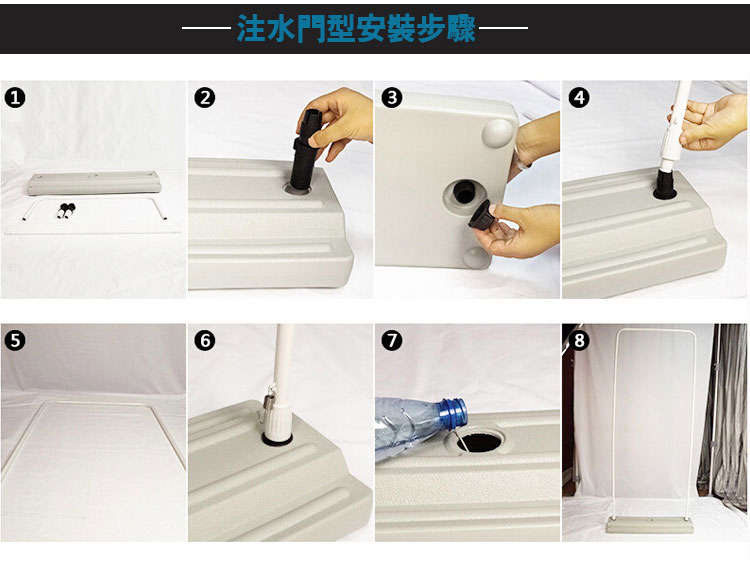 注水門型安裝步驟

1

2

3

4

5

6

7

8